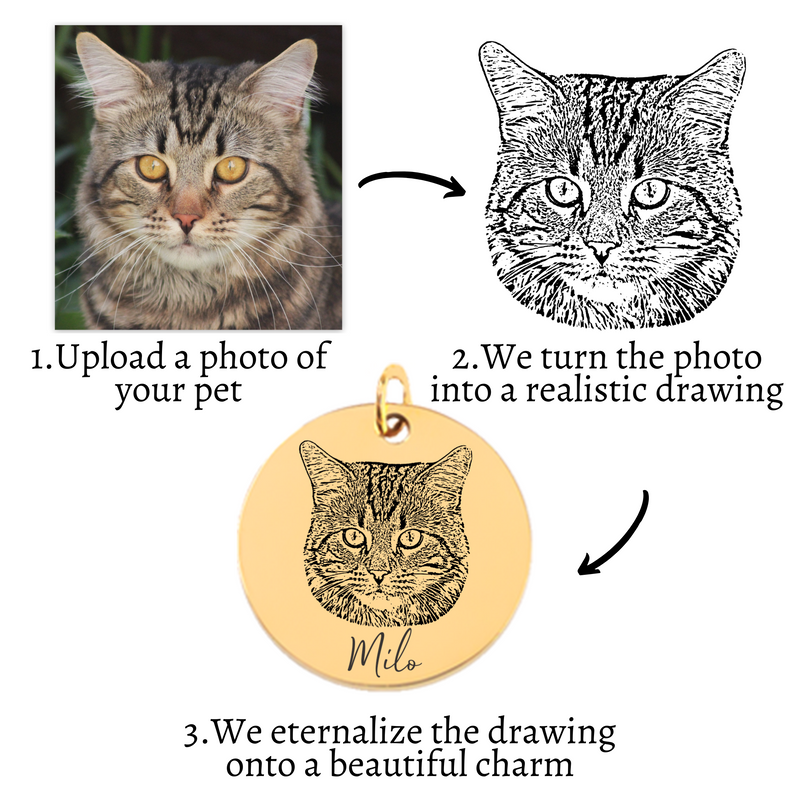 1.Upload a photo of your pet

2.We turn the photo into a realistic drawing

Milo

3.We eternalize the drawing onto a beautiful charm